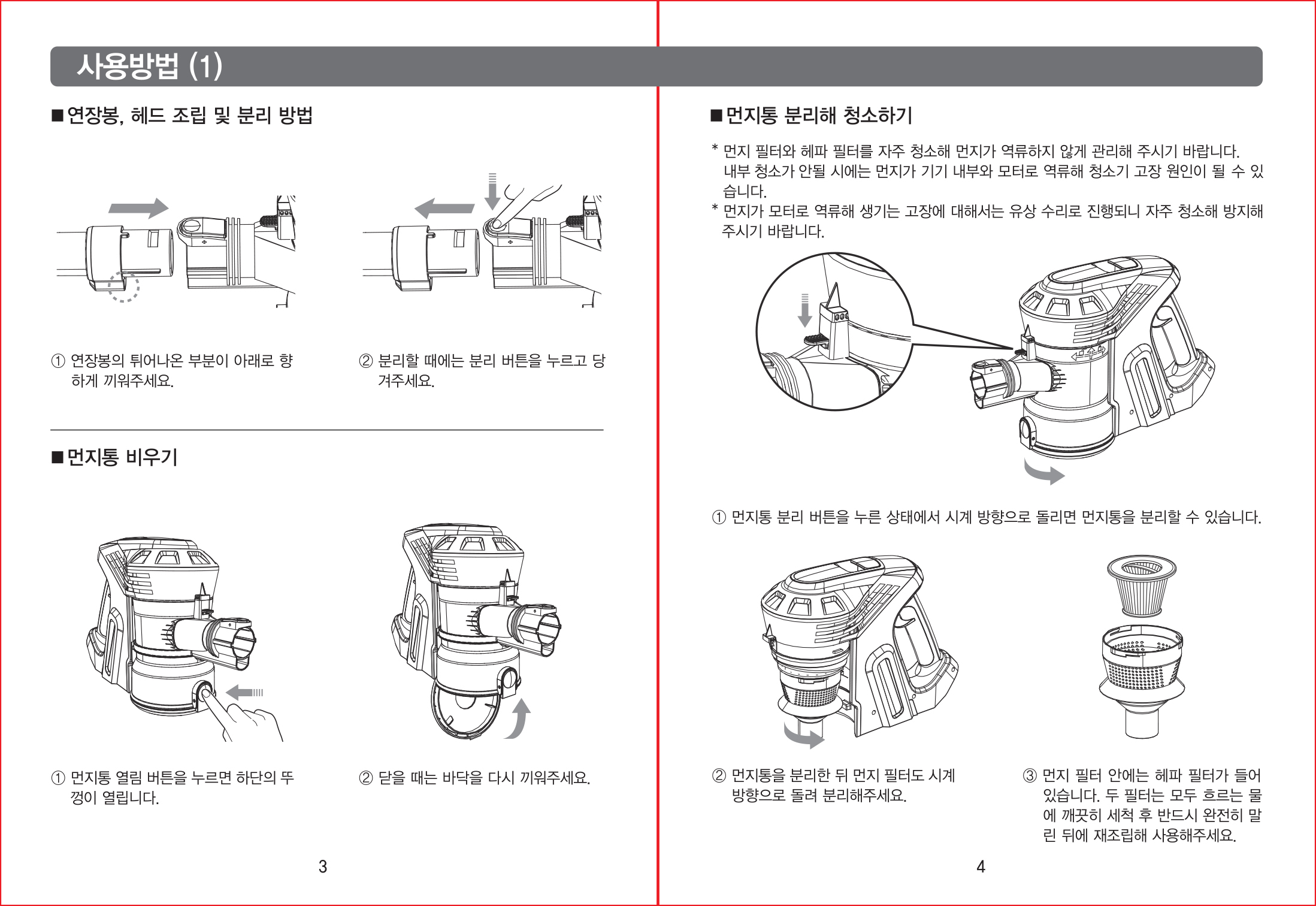 사용방법 (1)

■ 연장봉, 헤드 조립 및 분리 방법

① 연장봉의 튀어나온 부분이 아래로 향하게 끼워주세요.

② 분리할 때에는 분리 버튼을 누르고 당겨주세요.

■ 먼지통 비우기

① 먼지통 열림 버튼을 누르면 하단의 뚜껑이 열립니다.

② 닫을 때는 바닥을 다시 끼워주세요.

3

■ 먼지통 분리해 청소하기

* 먼지 필터와 헤파 필터를 자주 청소해 먼지가 역류하지 않게 관리해 주시기 바랍니다. 내부 청소가 안될 시에는 먼지가 기기 내부와 모터로 역류해 청소기 고장 원인이 될 수 있습니다.
* 먼지가 모터로 역류해 생기는 고장에 대해서는 유상 수리로 진행되니 자주 청소해 방지해 주시기 바랍니다.

① 먼지통 분리 버튼을 누른 상태에서 시계 방향으로 돌리면 먼지통을 분리할 수 있습니다.

② 먼지통을 분리한 뒤 먼지 필터도 시계 방향으로 돌려 분리해주세요.

③ 먼지 필터 안에는 헤파 필터가 들어 있습니다. 두 필터는 모두 흐르는 물에 깨끗히 세척 후 반드시 완전히 말린 뒤에 재조립해 사용해주세요.

4