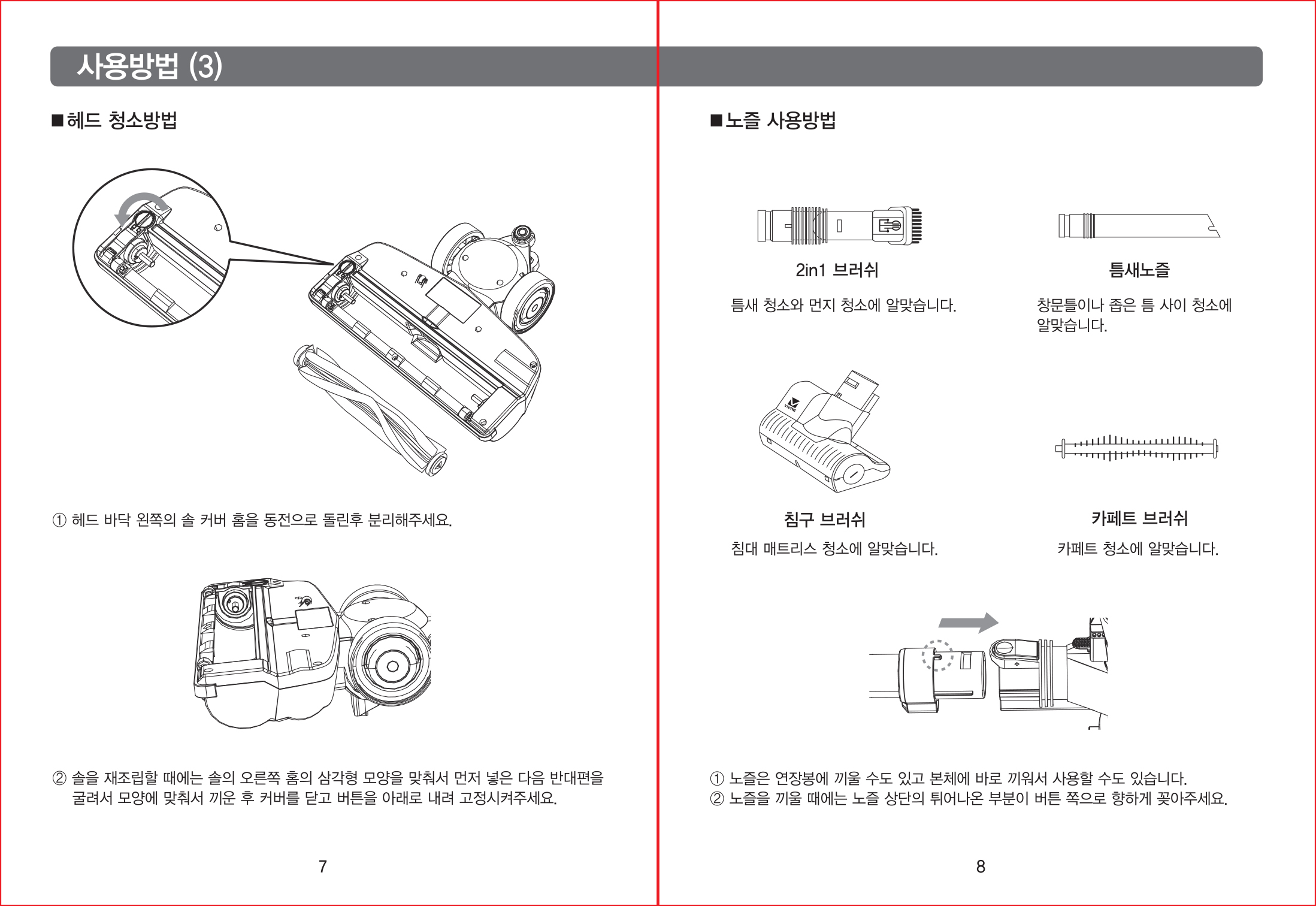 사용방법 (3)

■헤드 청소방법

① 헤드 바닥 왼쪽의 솔 커버 홈을 동전으로 돌린후 분리해주세요.

② 솔을 재조립할 때에는 솔의 오른쪽 홈의 삼각형 모양을 맞춰서 먼저 넣은 다음 반대편을 굴려서 모양에 맞춰서 끼운 후 커버를 닫고 버튼을 아래로 내려 고정시켜주세요.

7

■노즐 사용방법

2in1 브러쉬

틈새 청소와 먼지 청소에 알맞습니다.

틈새노즐

창문틀이나 좁은 틈 사이 청소에 알맞습니다.

VIVRE

침구 브러쉬

침대 매트리스 청소에 알맞습니다.

카페트 브러쉬

카페트 청소에 알맞습니다.

① 노즐은 연장봉에 끼울 수도 있고 본체에 바로 끼워서 사용할 수도 있습니다.
② 노즐을 끼울 때에는 노즐 상단의 튀어나온 부분이 버튼 쪽으로 향하게 꽂아주세요.

8